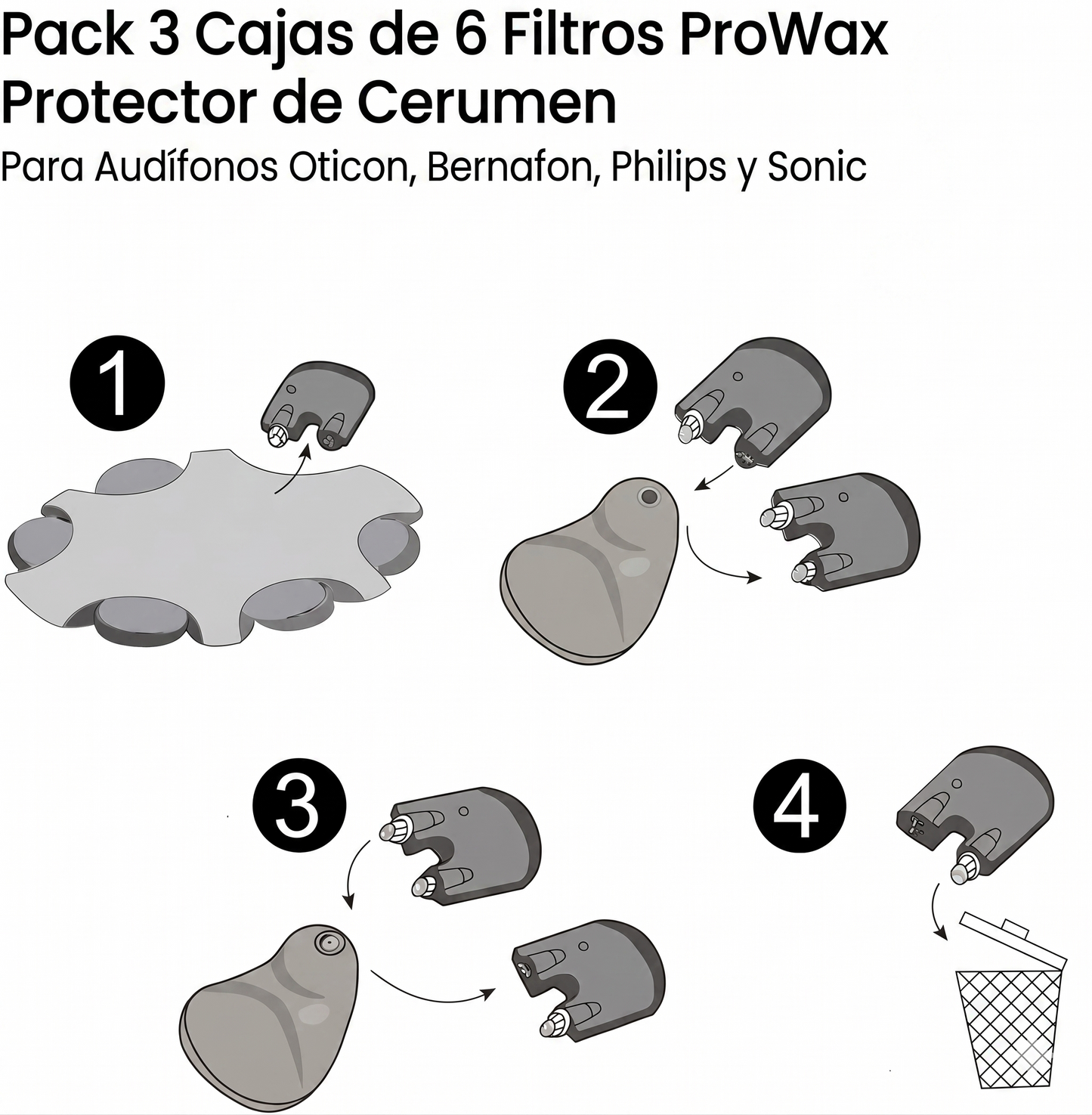 Pack 3 Cajas de 6 Filtros ProWax Protector de Cerumen

Para Audífonos Oticon, Bernafon, Philips y Sonic

1

2

3

4