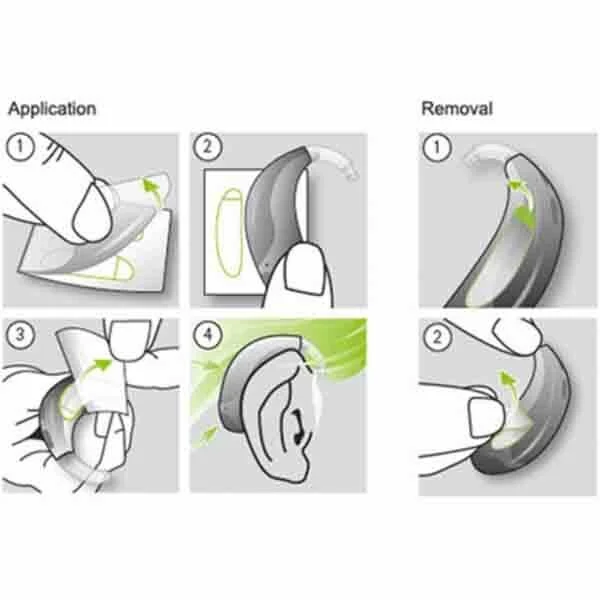 Application

1

2

3

4

Removal

1

2